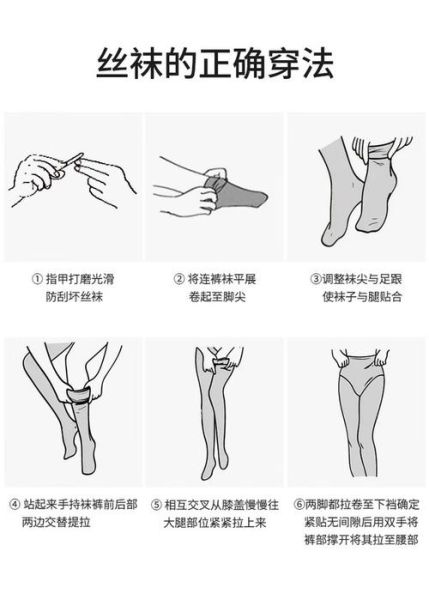 丝袜的正确穿法

① 指甲打磨光滑
防刮坏丝袜

② 将连裤袜平展
卷起至脚尖

③调整袜尖与足跟
使袜子与腿贴合

④ 站起来手持袜裤前后部
两边交替提拉

⑤ 相互交叉从膝盖慢慢往
大腿部位紧紧拉上来

⑥两脚都拉卷至下裆确定
紧贴无间隙后用双手将
裤部撑开将其拉至腰部